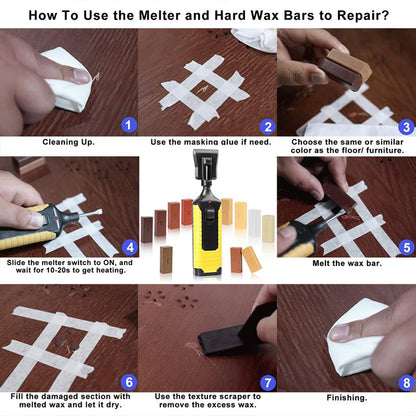 How To Use the Melter and Hard Wax Bars to Repair?

1
Cleaning Up.

2
Use the masking glue if need.

3
Choose the same or similar color as the floor/ furniture.

4
Slide the melter switch to ON, and wait for 10-20s to get heating.

5
Melt the wax bar.

6
Fill the damaged section with melted wax and let it dry.

7
Use the texture scraper to remove the excess wax.

8
Finishing.