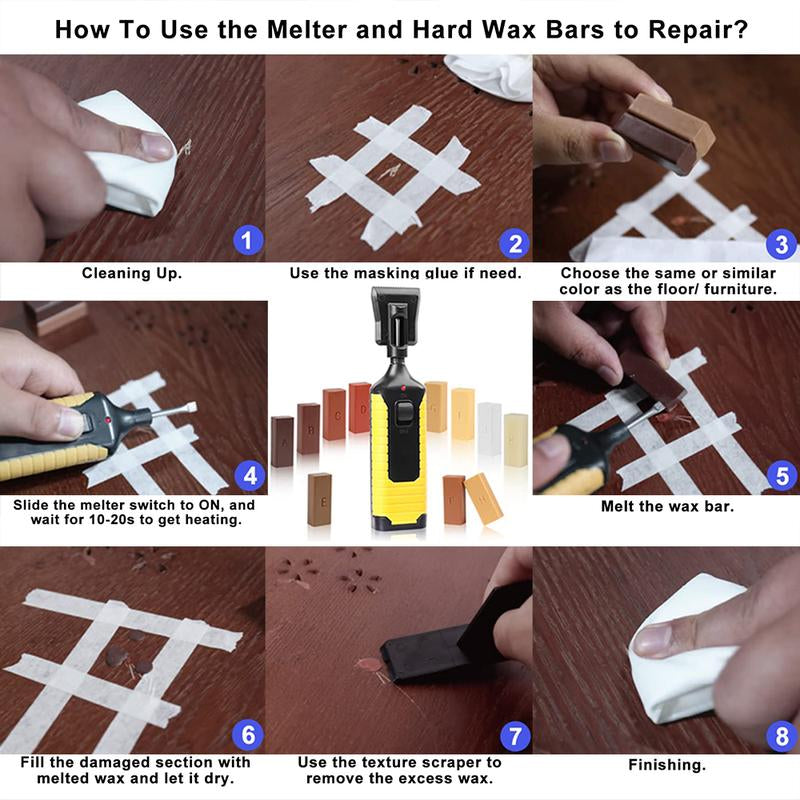 How To Use the Melter and Hard Wax Bars to Repair?

1
Cleaning Up.

2
Use the masking glue if need.

3
Choose the same or similar color as the floor/ furniture.

4
Slide the melter switch to ON, and wait for 10-20s to get heating.

A B C D E

5
Melt the wax bar.

6
Fill the damaged section with melted wax and let it dry.

7
Use the texture scraper to remove the excess wax.

8
Finishing.