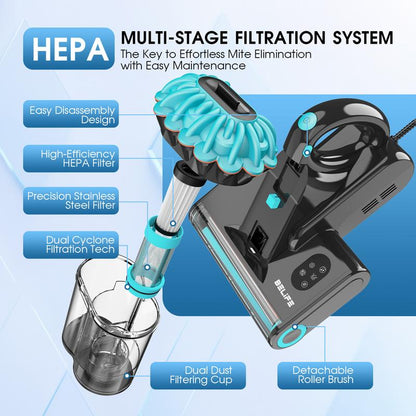 HEPA

MULTI-STAGE FILTRATION SYSTEM

The Key to Effortless Mite Elimination with Easy Maintenance

Easy Disassembly Design

High-Efficiency HEPA Filter

Precision Stainless Steel Filter

Dual Cyclone Filtration Tech

BELIFE

Dual Dust Filtering Cup

Detachable Roller Brush