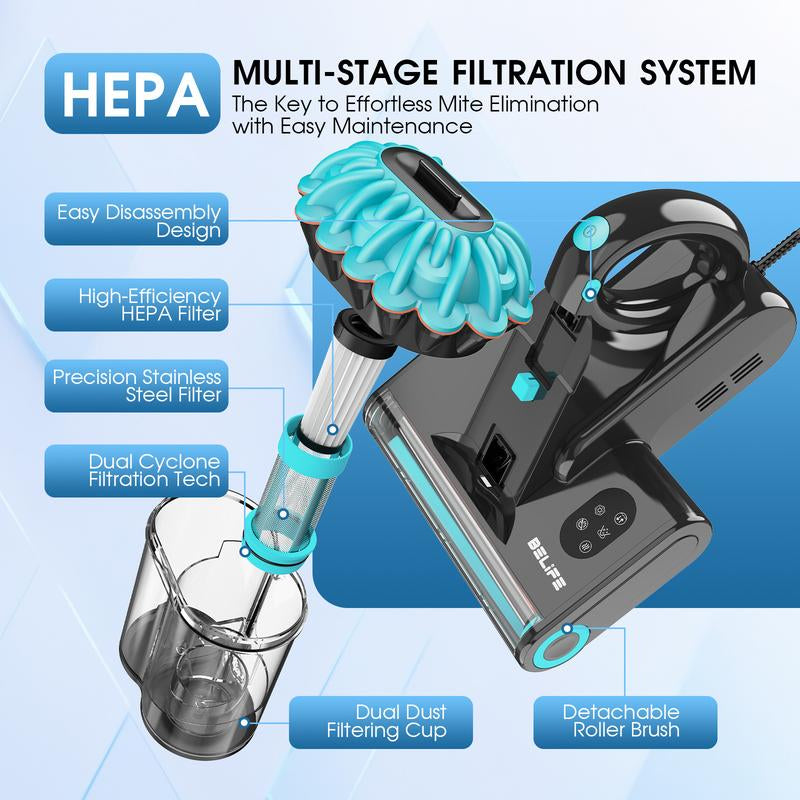 HEPA

MULTI-STAGE FILTRATION SYSTEM
The Key to Effortless Mite Elimination with Easy Maintenance

Easy Disassembly Design

High-Efficiency HEPA Filter

Precision Stainless Steel Filter

Dual Cyclone Filtration Tech

BELIFE

Dual Dust Filtering Cup

Detachable Roller Brush